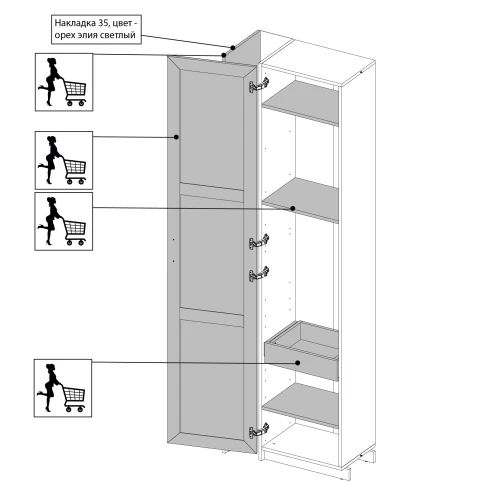 Накладка 35, цвет - орех элия светлый