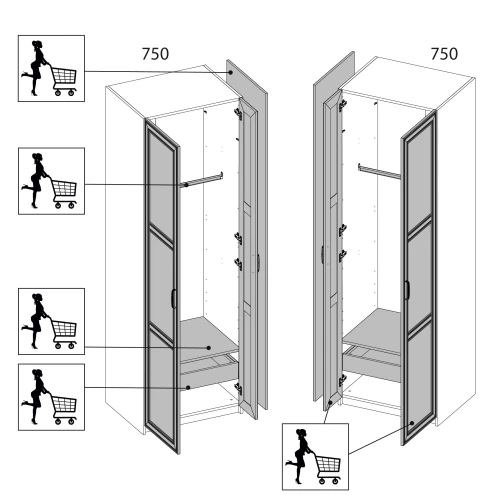 750

750