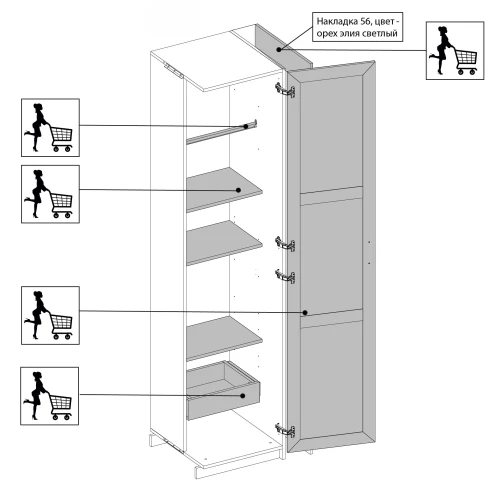 Накладка 56, цвет - орех элия светлый