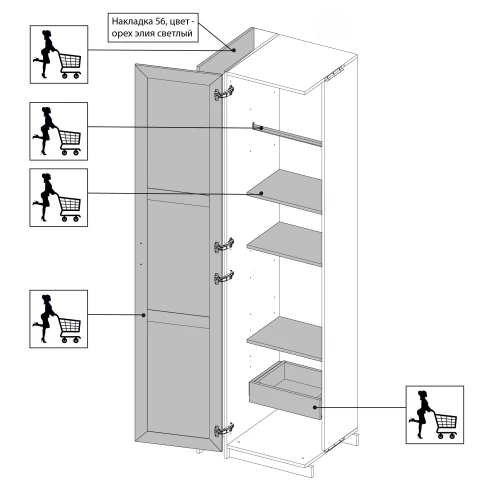 Накладка 56, цвет - орех элия светлый