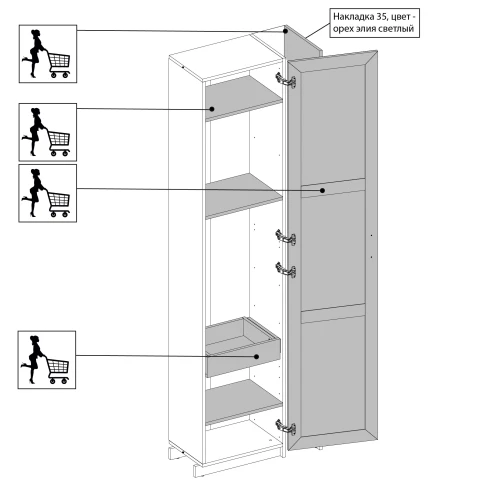 Накладка 35, цвет - орех элия светлый