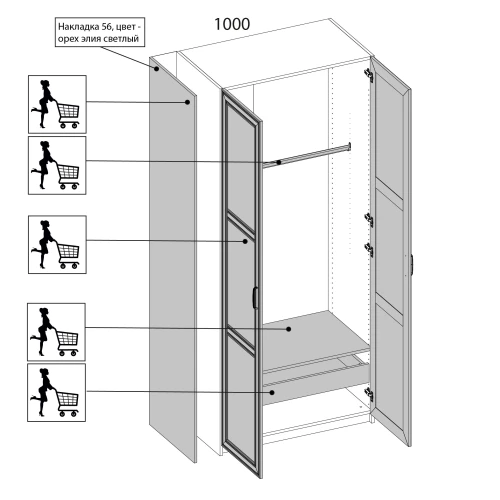 Накладка 56, цвет - орех элия светлый

1000