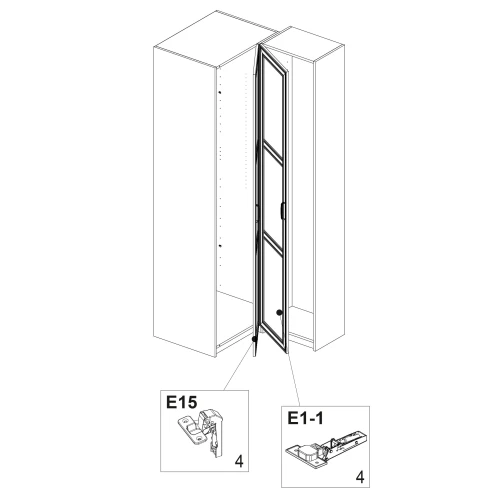 E15

4

E1-1

4