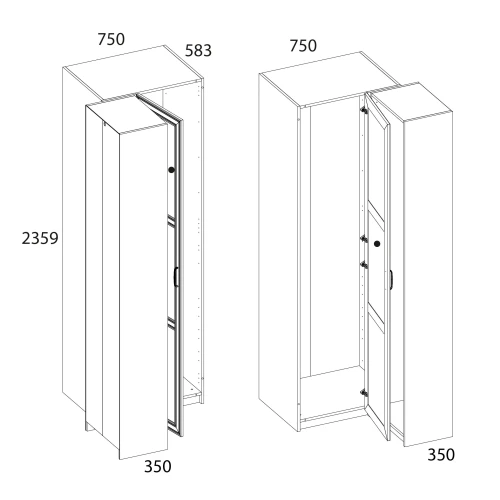 750
583
2359
350
750
350