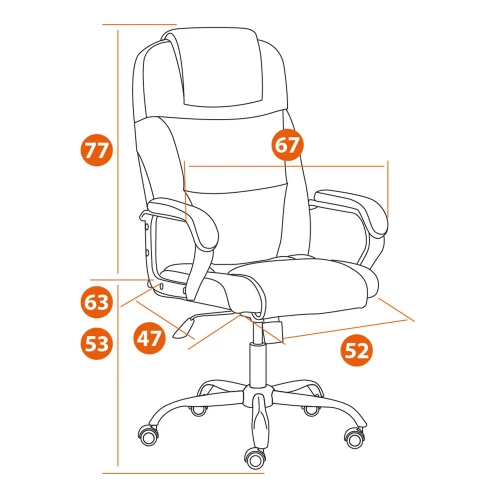 77

67

63

53

47

52